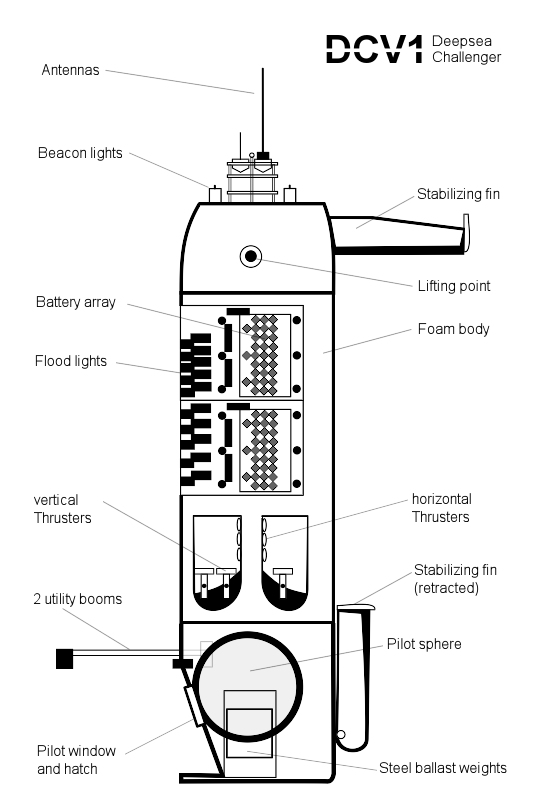 DCV1 Deepsea Challenger

Antennas

Beacon lights

Stabilizing fin

Lifting point

Battery array

Foam body

Flood lights

vertical Thrusters

horizontal Thrusters

Stabilizing fin (retracted)

2 utility booms

Pilot sphere

Pilot window and hatch

Steel ballast weights