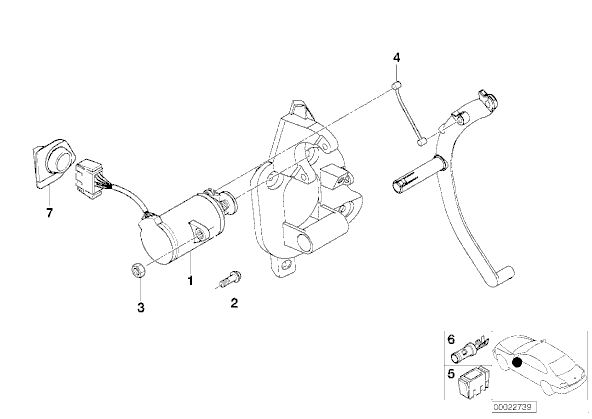 4
7
1
3
2
6
5
00022739