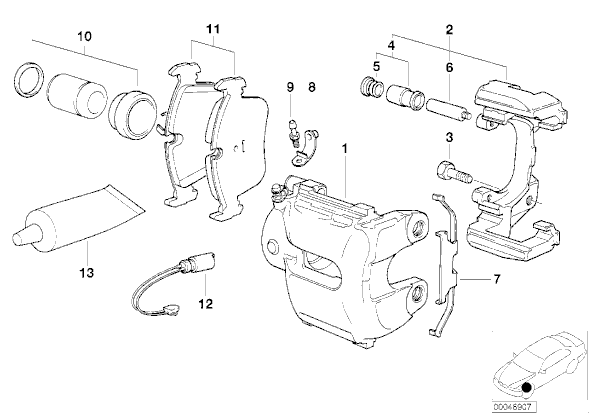 10
11
2
4
5
6
9
8
3
1
7
13
12
00046907