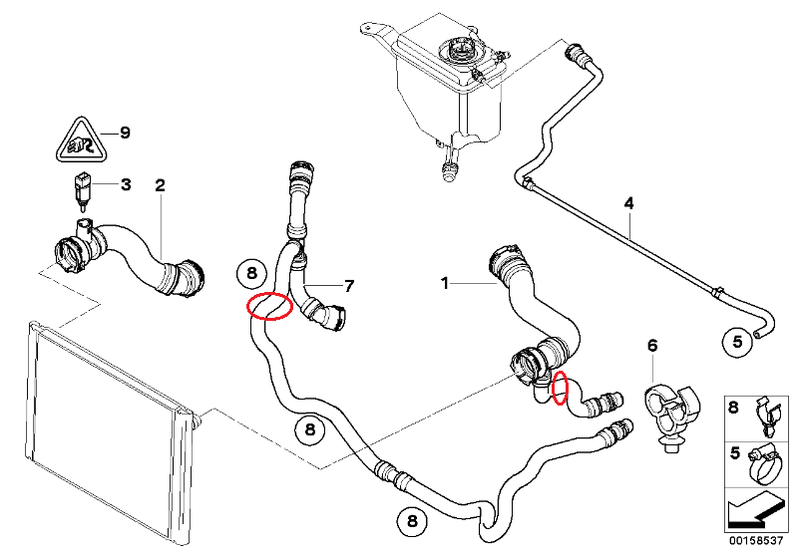 9
3
2
8
7
1
4
5
6
8
8
8
5
00158537