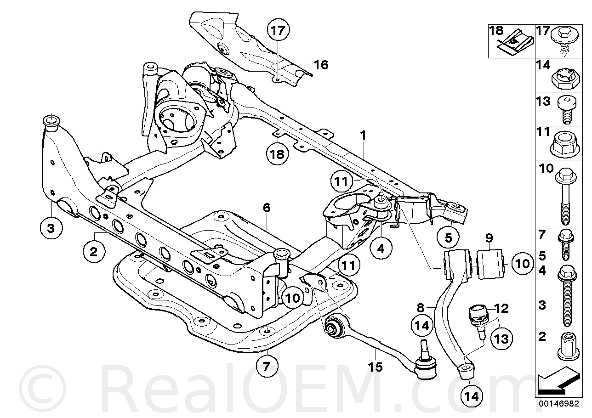 17
16
1
18
11
6
3
2
4
5
9
10
11
10
8
12
14
13
7
15
14
18
17
14
13
11
10
7
5
4
3
2
00146982
© RealOEM.com