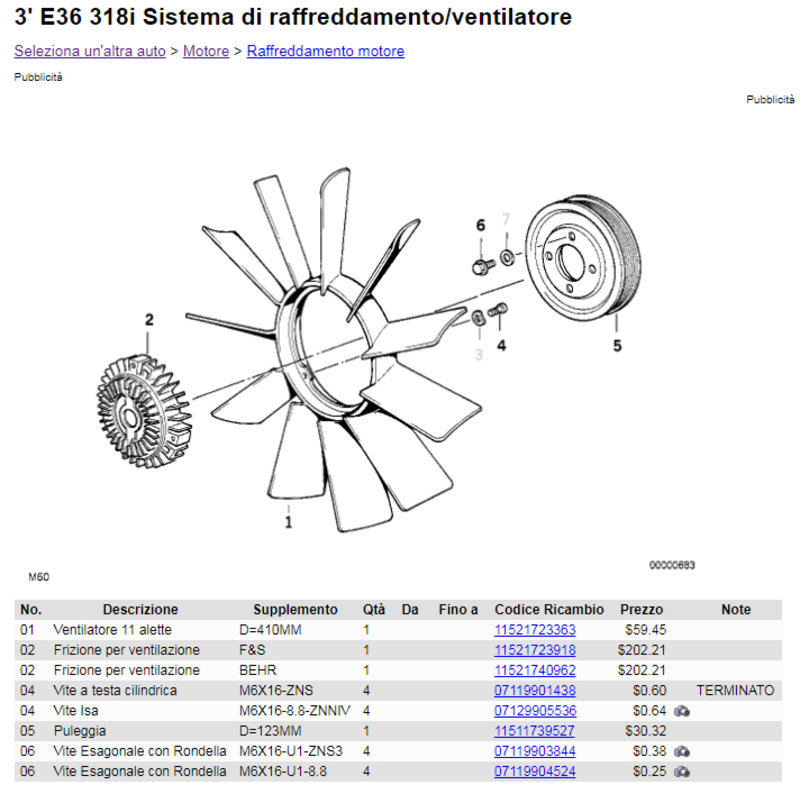 3' E36 318i Sistema di raffreddamento/ventilatore

Seleziona un'altra auto > Motore > Raffreddamento motore

Pubblicità

Pubblicità

6
7
2
3
4
5
1

00000683

M60

| No. | Descrizione | Supplemento | Qtà | Da | Fino a | Codice Ricambio | Prezzo | Note |
|---|---|---|---|---|---|---|---|---|
| 01 | Ventilatore 11 alette | D=410MM | 1 | | | 11521723363 | $59.45 | |
| 02 | Frizione per ventilazione | F&S | 1 | | | 11521723918 | $202.21 | |
| 02 | Frizione per ventilazione | BEHR | 1 | | | 11521740962 | $202.21 | |
| 04 | Vite a testa cilindrica | M6X16-ZNS | 4 | | | 07119901438 | $0.60 | TERMINATO |
| 04 | Vite Isa | M6X16-8.8-ZNNIV | 4 | | | 07129905536 | $0.64 | |
| 05 | Puleggia | D=123MM | 1 | | | 11511739527 | $30.32 | |
| 06 | Vite Esagonale con Rondella | M6X16-U1-ZNS3 | 4 | | | 07119903844 | $0.38 | |
| 06 | Vite Esagonale con Rondella | M6X16-U1-8.8 | 4 | | | 07119904524 | $0.25 | |