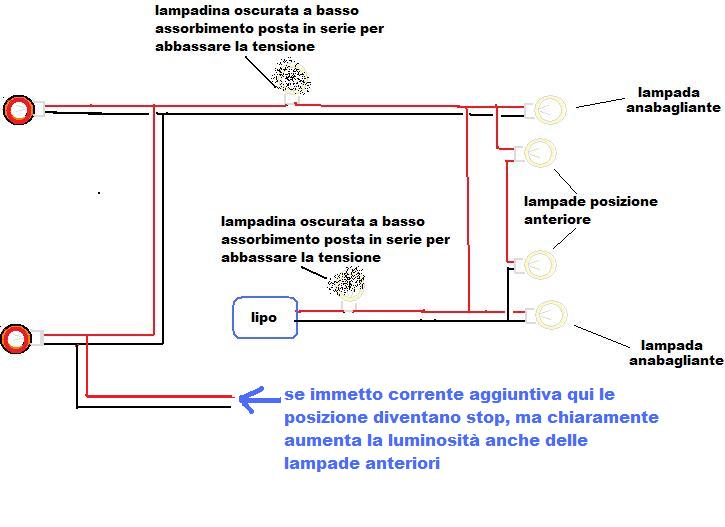 lampadina oscurata a basso assorbimento posta in serie per abbassare la tensione

lampada anabagliante

lampade posizione anteriore

lampadina oscurata a basso assorbimento posta in serie per abbassare la tensione

lipo

lampada anabagliante

se immetto corrente aggiuntiva qui le posizione diventano stop, ma chiaramente aumenta la luminosità anche delle lampade anteriori