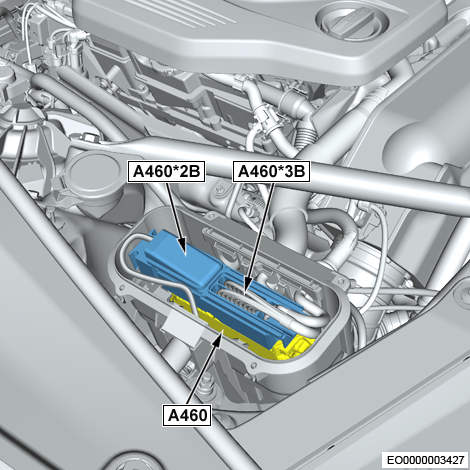 A460*2B
A460*3B
A460
EO0000003427