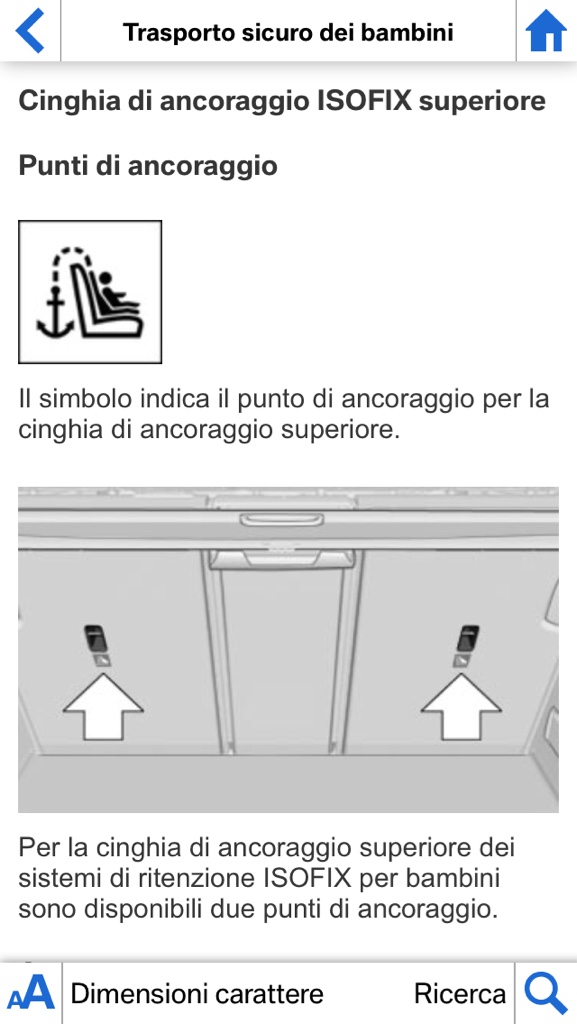 Trasporto sicuro dei bambini

Cinghia di ancoraggio ISOFIX superiore

Punti di ancoraggio

Il simbolo indica il punto di ancoraggio per la cinghia di ancoraggio superiore.

Per la cinghia di ancoraggio superiore dei sistemi di ritenzione ISOFIX per bambini sono disponibili due punti di ancoraggio.

AA Dimensioni carattere

Ricerca