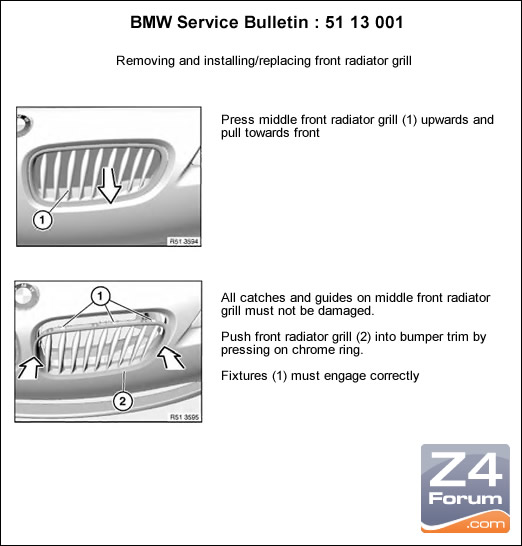 BMW Service Bulletin : 51 13 001

Removing and installing/replacing front radiator grill

1

R51 3594

Press middle front radiator grill (1) upwards and pull towards front

1

2

R51 3595

All catches and guides on middle front radiator grill must not be damaged.

Push front radiator grill (2) into bumper trim by pressing on chrome ring.

Fixtures (1) must engage correctly

Z4
Forum
.com