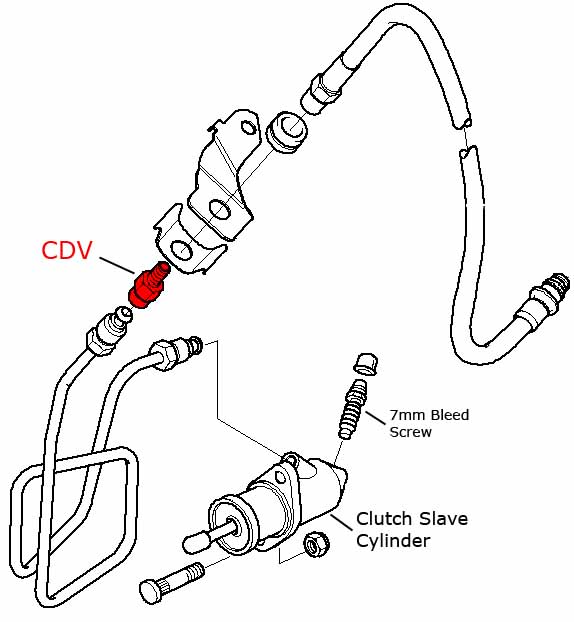 CDV

7mm Bleed Screw

Clutch Slave Cylinder