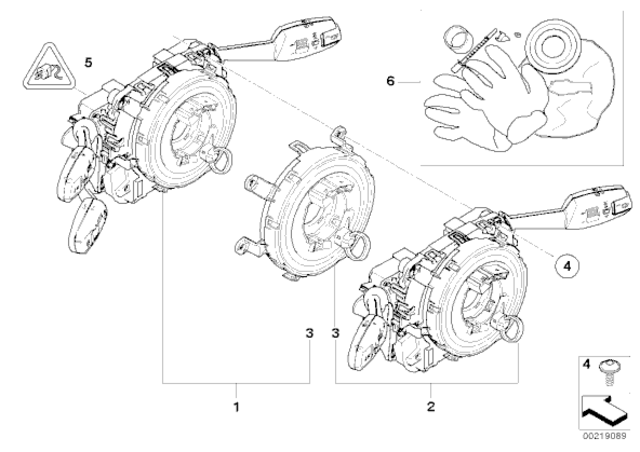 5
6
4
3
3
1
2
4
00219089