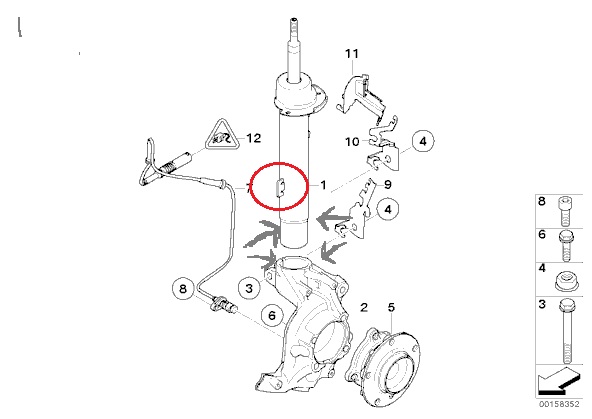 11
12
10
4
7
1
9
4
8
3
6
2
5
8
6
4
3
00158352