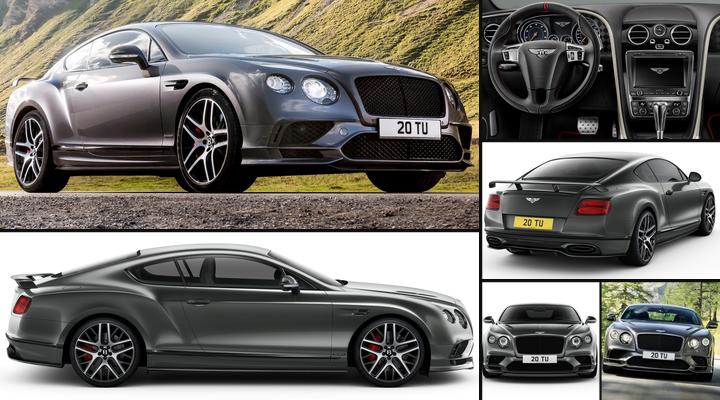 20 TU

20 TU

20 TU

20 TU