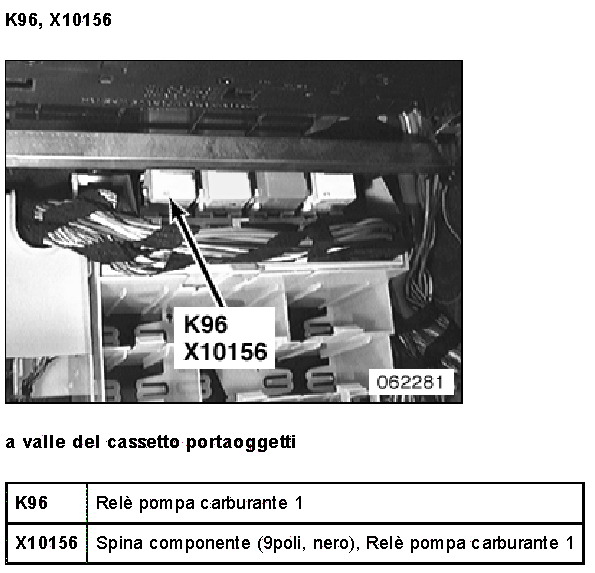 K96, X10156

K96
X10156

062281

a valle del cassetto portaoggetti

| K96 | Relè pompa carburante 1 |
|---|---|
| X10156 | Spina componente (9poli, nero), Relè pompa carburante 1 |