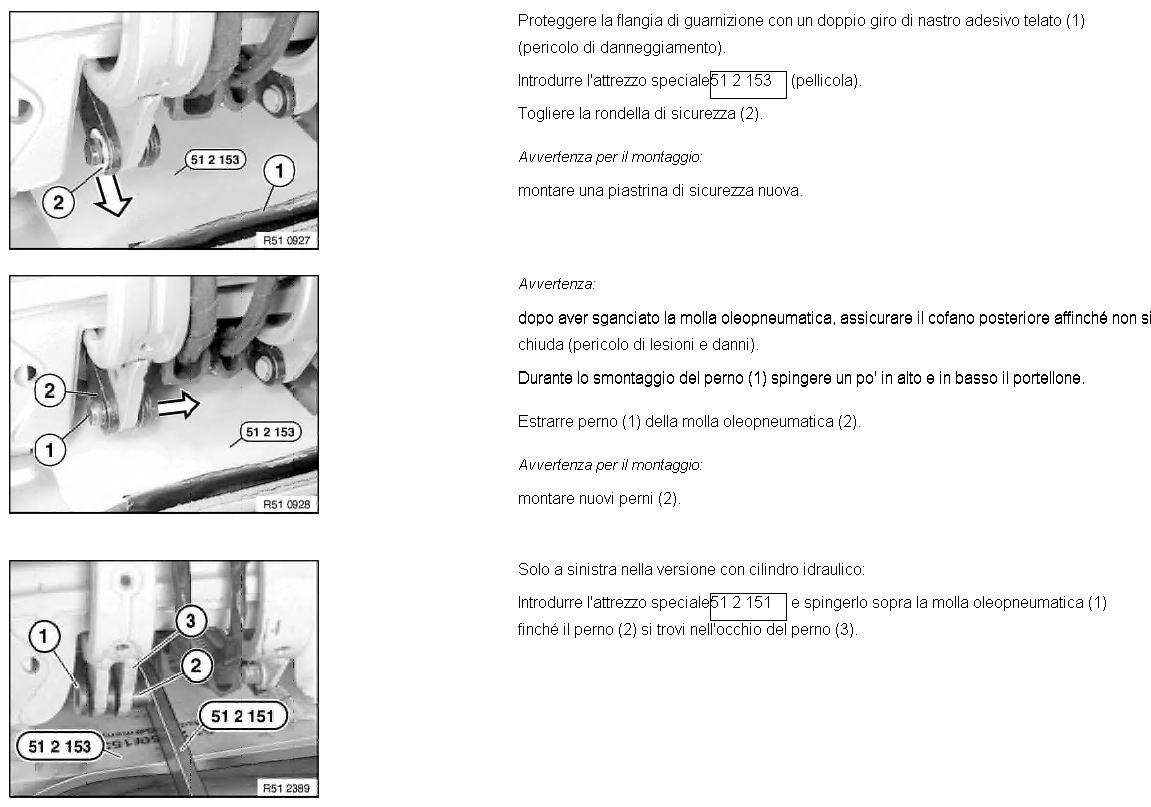 2

51 2 153

1

R51 0927

Proteggere la flangia di guarnizione con un doppio giro di nastro adesivo telato (1) (pericolo di danneggiamento).

Introdurre l'attrezzo speciale 51 2 153 (pellicola).

Togliere la rondella di sicurezza (2).

Avvertenza per il montaggio:

montare una piastrina di sicurezza nuova.

2

1

51 2 153

R51 0928

Avvertenza:

dopo aver sganciato la molla oleopneumatica, assicurare il cofano posteriore affinché non si chiuda (pericolo di lesioni e danni).

Durante lo smontaggio del perno (1) spingere un po' in alto e in basso il portellone.

Estrarre perno (1) della molla oleopneumatica (2).

Avvertenza per il montaggio:

montare nuovi perni (2).

1

3

2

51 2 151

51 2 153

R51 2389

Solo a sinistra nella versione con cilindro idraulico:

Introdurre l'attrezzo speciale 51 2 151 e spingerlo sopra la molla oleopneumatica (1) finché il perno (2) si trovi nell'occhio del perno (3).