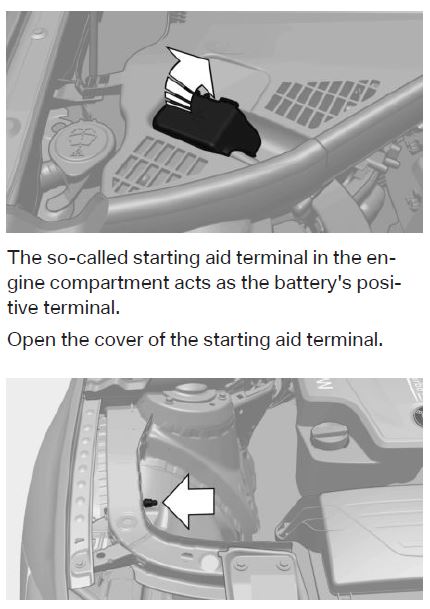 The so-called starting aid terminal in the engine compartment acts as the battery's positive terminal.

Open the cover of the starting aid terminal.