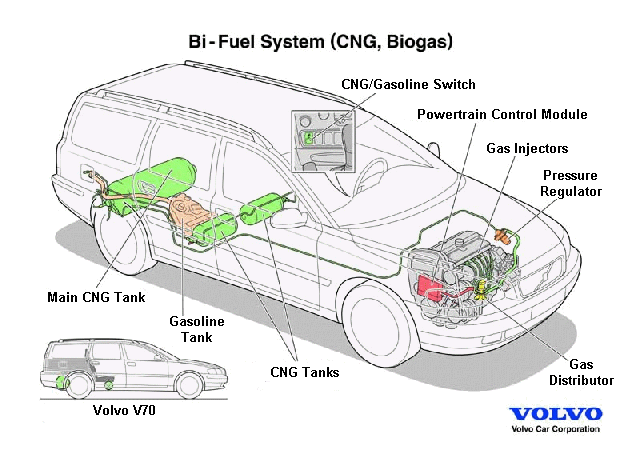 Bi-Fuel System (CNG, Biogas)

CNG/Gasoline Switch

Powertrain Control Module

Gas Injectors

Pressure Regulator

Main CNG Tank

Gasoline Tank

CNG Tanks

Gas Distributor

Volvo V70

VOLVO
Volvo Car Corporation