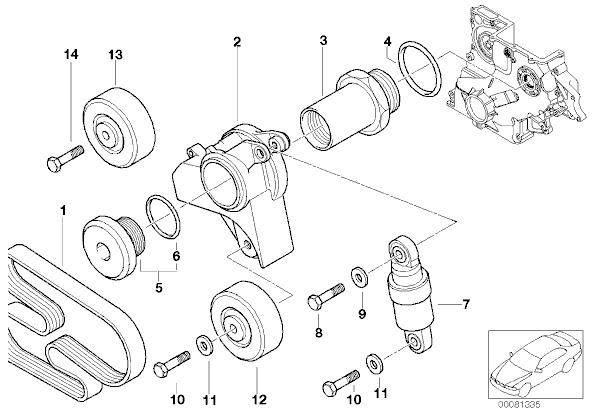 14
13
2
3
4
1
6
5
7
9
8
10
11
12
10
11
00081335