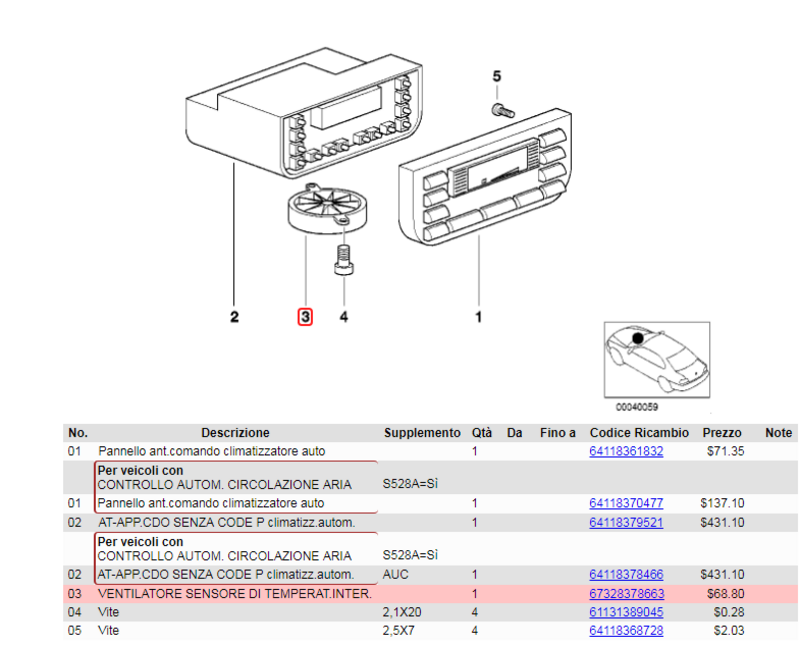 5

2 3 4 1

00040059

| No. | Descrizione | Supplemento | Qtà | Da | Fino a | Codice Ricambio | Prezzo | Note |
|---|---|---|---|---|---|---|---|---|
| 01 | Pannello ant.comando climatizzatore auto | | 1 | | | 64118361832 | $71.35 | |
| | **Per veicoli con** CONTROLLO AUTOM. CIRCOLAZIONE ARIA | S528A=Sì | | | | | | |
| 01 | Pannello ant.comando climatizzatore auto | | 1 | | | 64118370477 | $137.10 | |
| 02 | AT-APP.CDO SENZA CODE P climatizz.autom. | | 1 | | | 64118379521 | $431.10 | |
| | **Per veicoli con** CONTROLLO AUTOM. CIRCOLAZIONE ARIA | S528A=Sì | | | | | | |
| 02 | AT-APP.CDO SENZA CODE P climatizz.autom. | AUC | 1 | | | 64118378466 | $431.10 | |
| 03 | VENTILATORE SENSORE DI TEMPERAT.INTER. | | 1 | | | 67328378663 | $68.80 | |
| 04 | Vite | 2,1X20 | 4 | | | 61131389045 | $0.28 | |
| 05 | Vite | 2,5X7 | 4 | | | 64118368728 | $2.03 | |