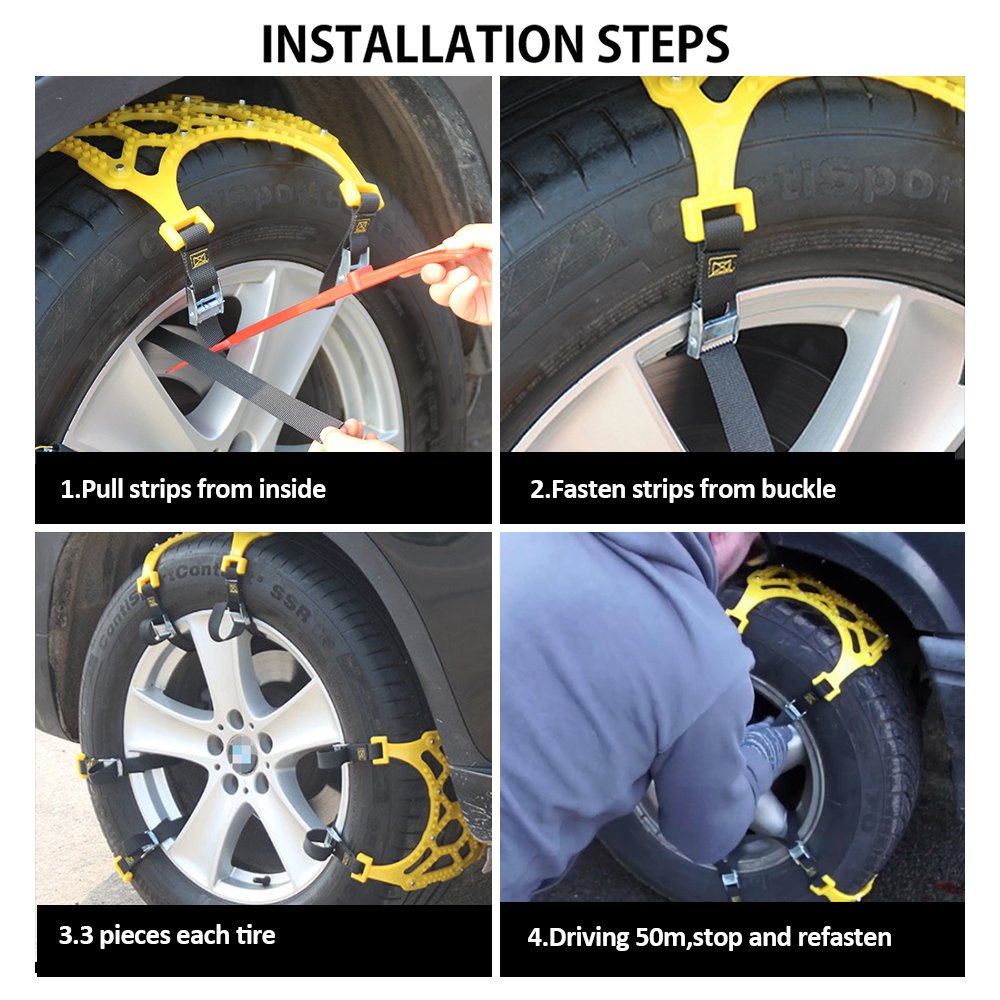 INSTALLATION STEPS

1.Pull strips from inside

2.Fasten strips from buckle

3.3 pieces each tire

4.Driving 50m,stop and refasten