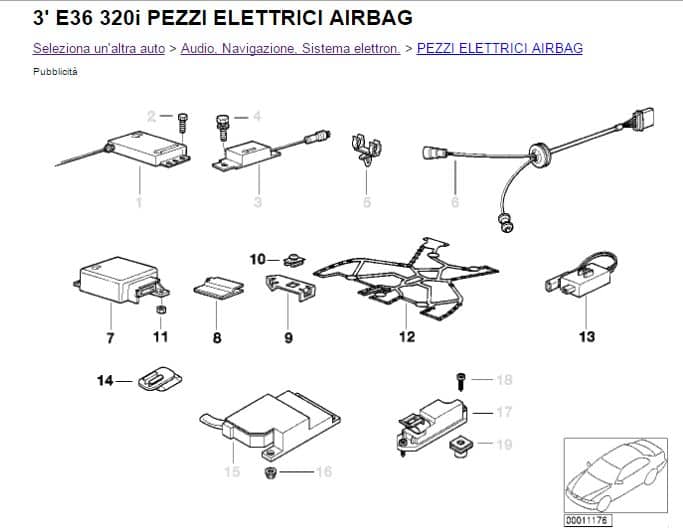 3' E36 320i PEZZI ELETTRICI AIRBAG

Seleziona un'altra auto > Audio, Navigazione, Sistema elettron. > PEZZI ELETTRICI AIRBAG

Pubblicità

2
4
1
3
5
6
10
7
11
8
9
12
13
14
18
17
19
15
16
00011176