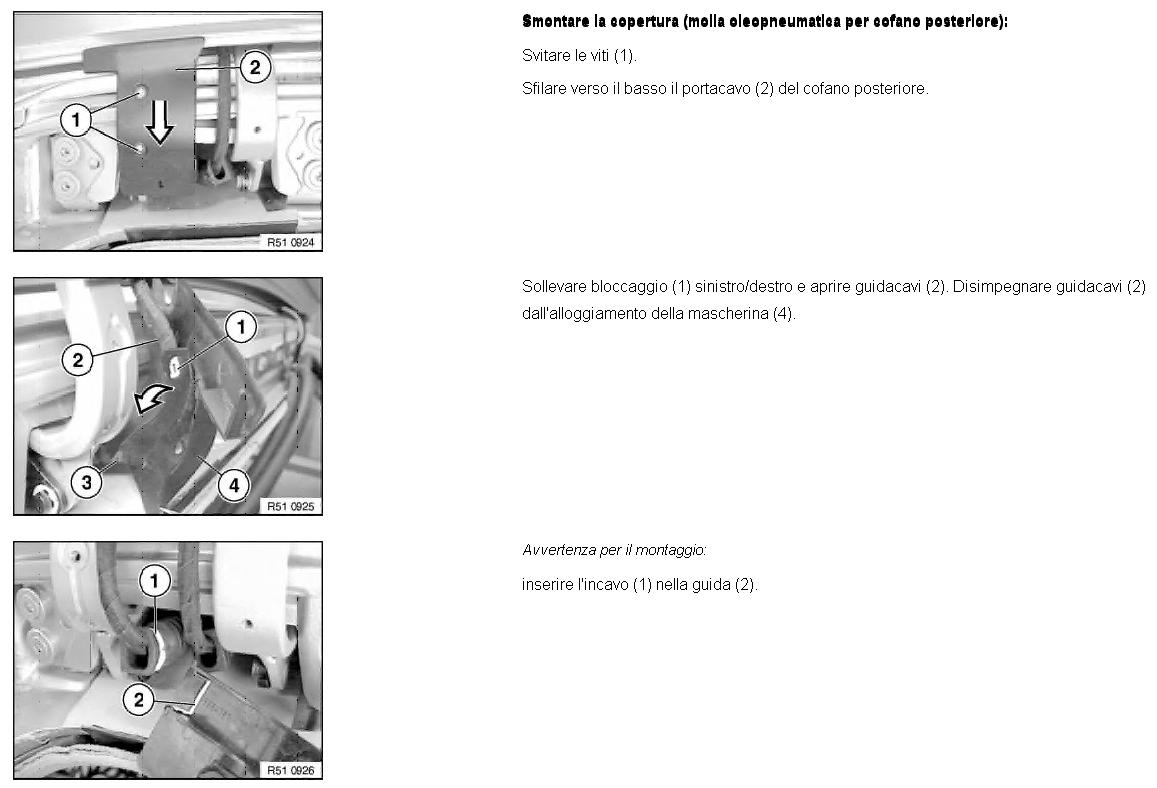 2

1

R51 0924

Smontare la copertura (molla oleopneumatica per cofano posteriore):

Svitare le viti (1).

Sfilare verso il basso il portacavo (2) del cofano posteriore.

1

2

3

4

R51 0925

Sollevare bloccaggio (1) sinistro/destro e aprire guidacavi (2). Disimpegnare guidacavi (2) dall'alloggiamento della mascherina (4).

1

2

R51 0926

Avvertenza per il montaggio:

inserire l'incavo (1) nella guida (2).