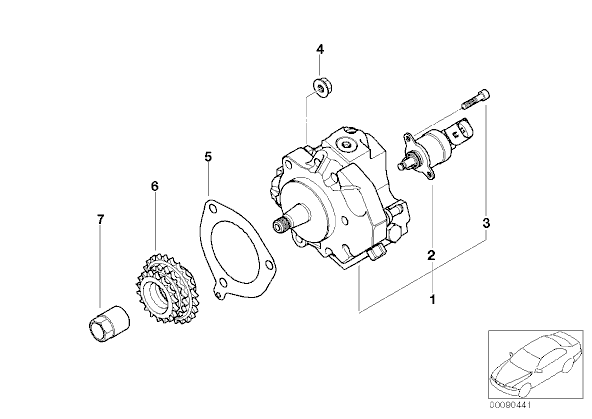 4
5
6
7
3
2
1
00090441